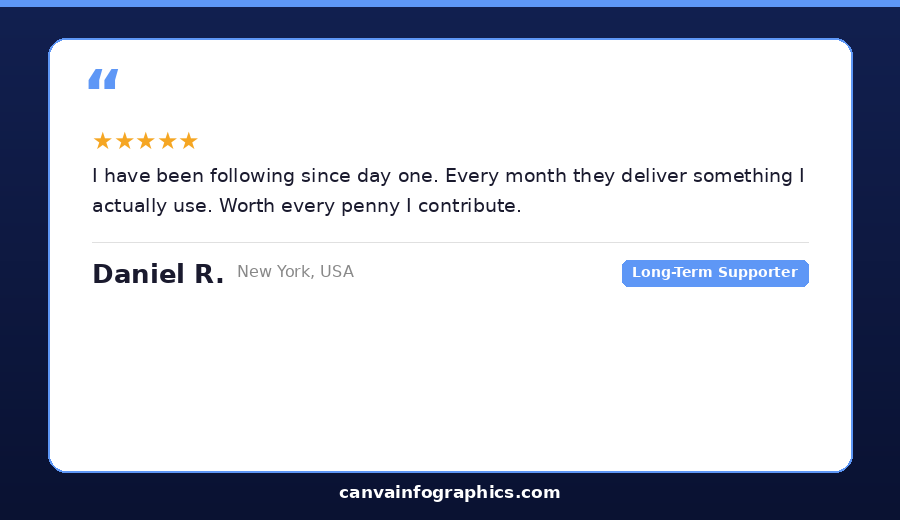 "

★★★★★

I have been following since day one. Every month they deliver something I actually use. Worth every penny I contribute.

Daniel R. New York, USA

Long-Term Supporter

canvainfographics.com