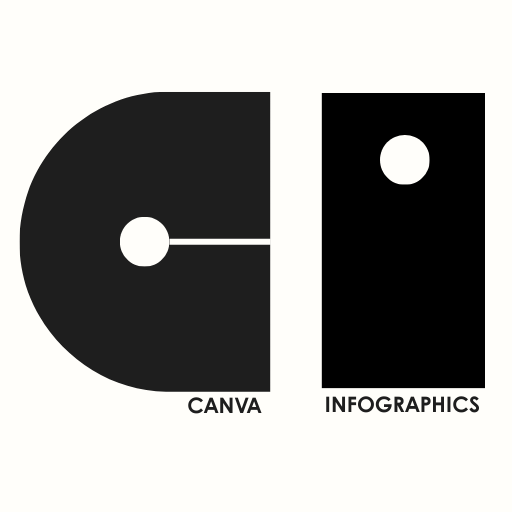 CANVA INFOGRAPHICS