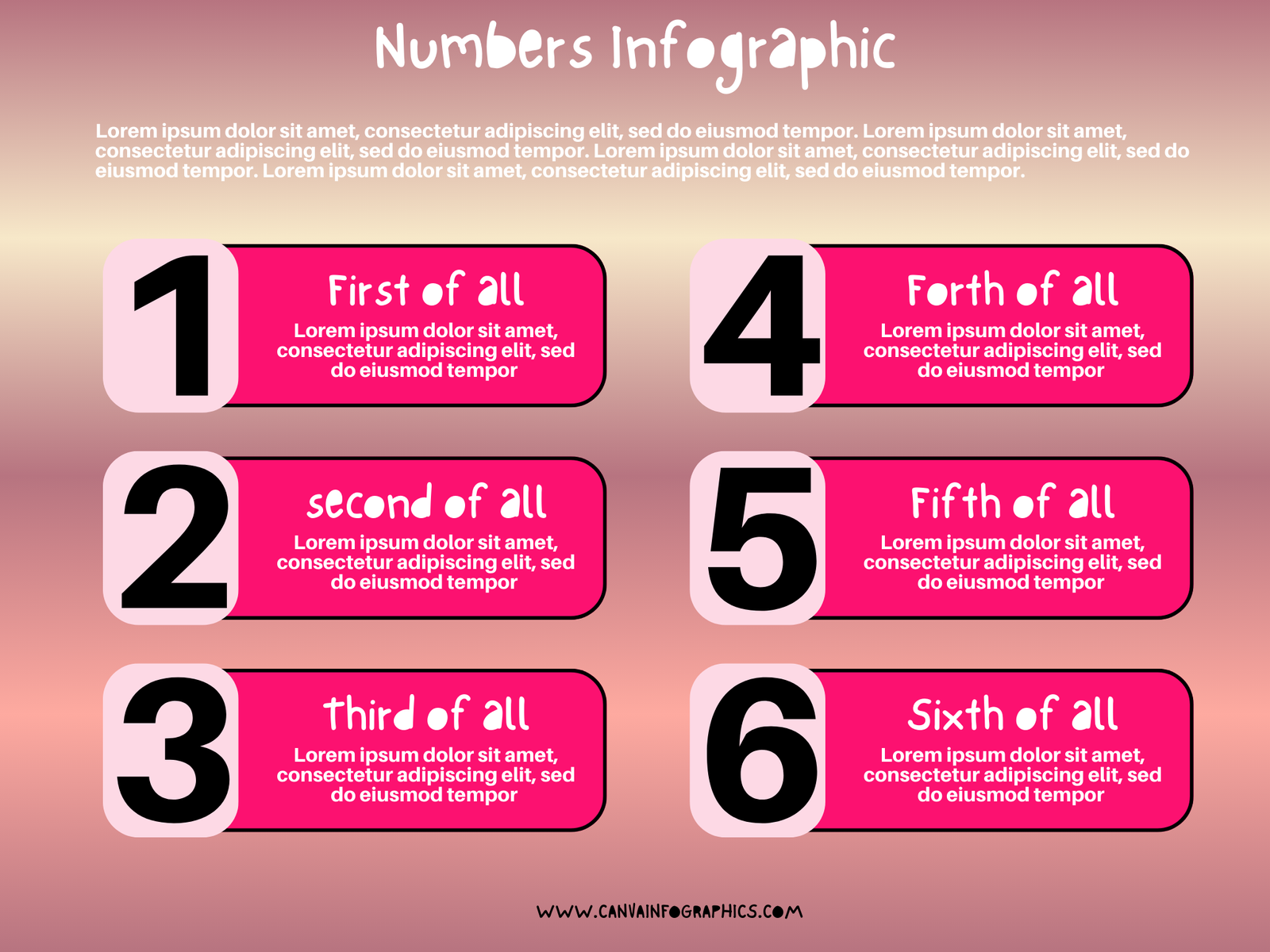 Numbers Infographic

Lorem ipsum dolor sit amet, consectetur adipiscing elit, sed do eiusmod tempor. Lorem ipsum dolor sit amet, consectetur adipiscing elit, sed do eiusmod tempor. Lorem ipsum dolor sit amet, consectetur adipiscing elit, sed do eiusmod tempor. Lorem ipsum dolor sit amet, consectetur adipiscing elit, sed do eiusmod tempor.

1

First of all

Lorem ipsum dolor sit amet, consectetur adipiscing elit, sed do eiusmod tempor

2

second of all

Lorem ipsum dolor sit amet, consectetur adipiscing elit, sed do eiusmod tempor

3

third of all

Lorem ipsum dolor sit amet, consectetur adipiscing elit, sed do eiusmod tempor

4

Forth of all

Lorem ipsum dolor sit amet, consectetur adipiscing elit, sed do eiusmod tempor

5

Fifth of all

Lorem ipsum dolor sit amet, consectetur adipiscing elit, sed do eiusmod tempor

6

Sixth of all

Lorem ipsum dolor sit amet, consectetur adipiscing elit, sed do eiusmod tempor

WWW.CANVAINFOGRAPHICS.COM