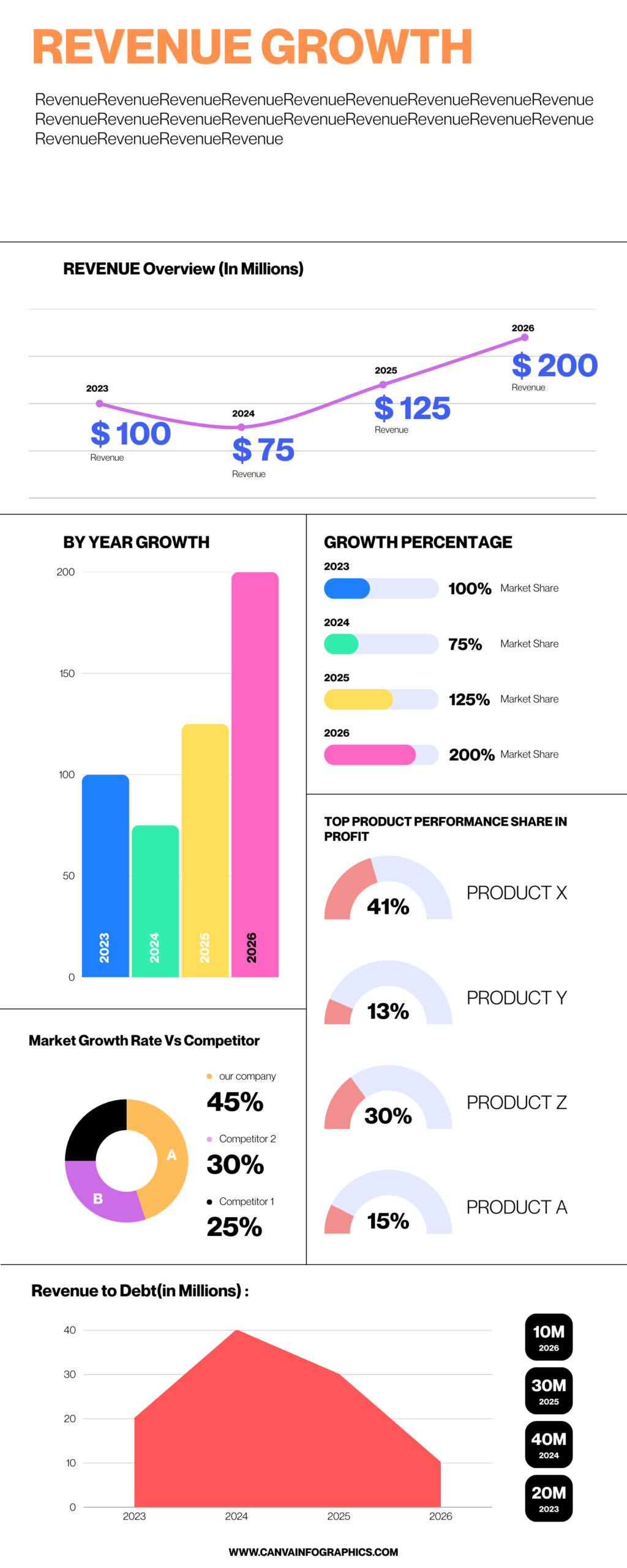 REVENUE GROWTH

RevenueRevenueRevenueRevenueRevenueRevenueRevenueRevenueRevenue RevenueRevenueRevenueRevenueRevenueRevenueRevenueRevenueRevenue RevenueRevenueRevenueRevenue

REVENUE Overview (In Millions)

2023
$ 100
Revenue

2024
$ 75
Revenue

2025
$ 125
Revenue

2026
$ 200
Revenue

BY YEAR GROWTH

200
150
100
50
0
2023
2024
2025
2026

GROWTH PERCENTAGE

2023
100% Market Share

2024
75% Market Share

2025
125% Market Share

2026
200% Market Share

TOP PRODUCT PERFORMANCE SHARE IN PROFIT

41% PRODUCT X

13% PRODUCT Y

30% PRODUCT Z

15% PRODUCT A

Market Growth Rate Vs Competitor

A
B

our company
45%

Competitor 2
30%

Competitor 1
25%

Revenue to Debt(in Millions) :

40
30
20
10
0
2023
2024
2025
2026

10M
2026

30M
2025

40M
2024

20M
2023

WWW.CANVAINFOGRAPHICS.COM