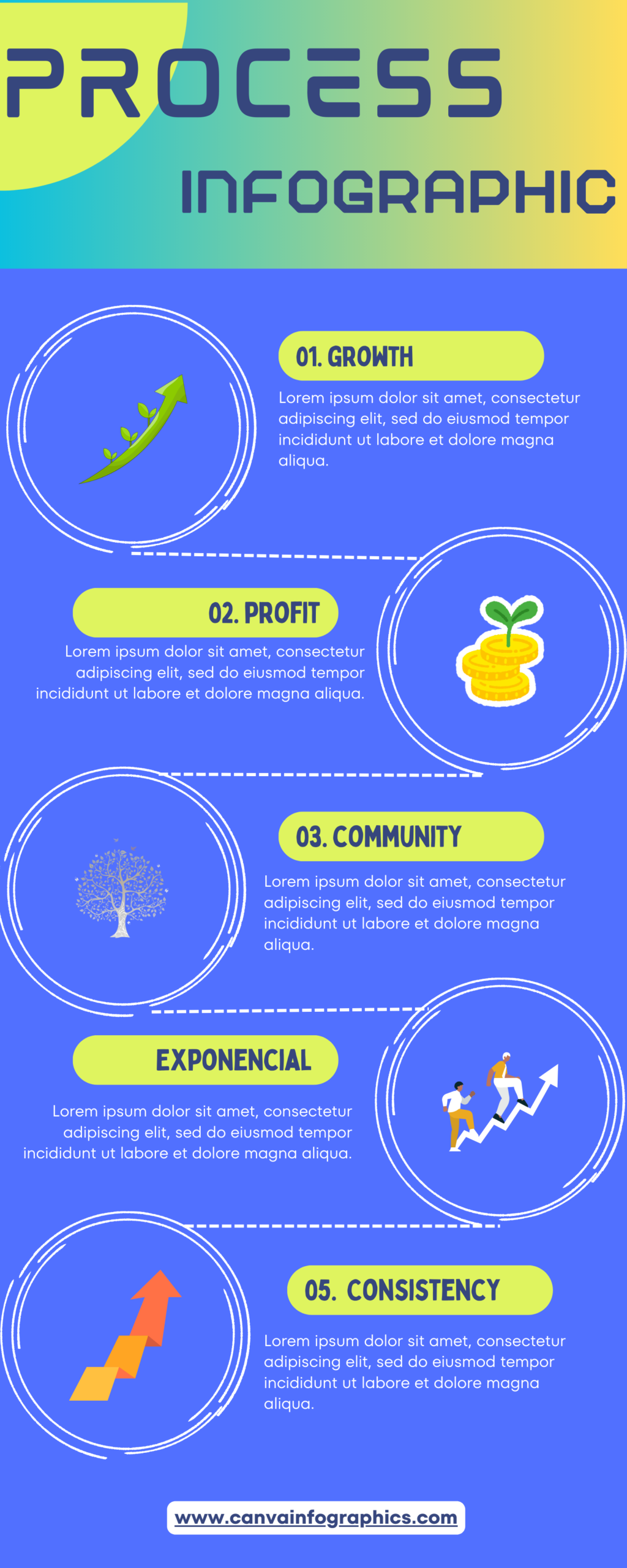 PROCESS

INFOGRAPHIC

01. GROWTH

Lorem ipsum dolor sit amet, consectetur adipiscing elit, sed do eiusmod tempor incididunt ut labore et dolore magna aliqua.

02. PROFIT

Lorem ipsum dolor sit amet, consectetur adipiscing elit, sed do eiusmod tempor incididunt ut labore et dolore magna aliqua.

03. COMMUNITY

Lorem ipsum dolor sit amet, consectetur adipiscing elit, sed do eiusmod tempor incididunt ut labore et dolore magna aliqua.

EXPONENCIAL

Lorem ipsum dolor sit amet, consectetur adipiscing elit, sed do eiusmod tempor incididunt ut labore et dolore magna aliqua.

05. CONSISTENCY

Lorem ipsum dolor sit amet, consectetur adipiscing elit, sed do eiusmod tempor incididunt ut labore et dolore magna aliqua.

www.canvainfographics.com