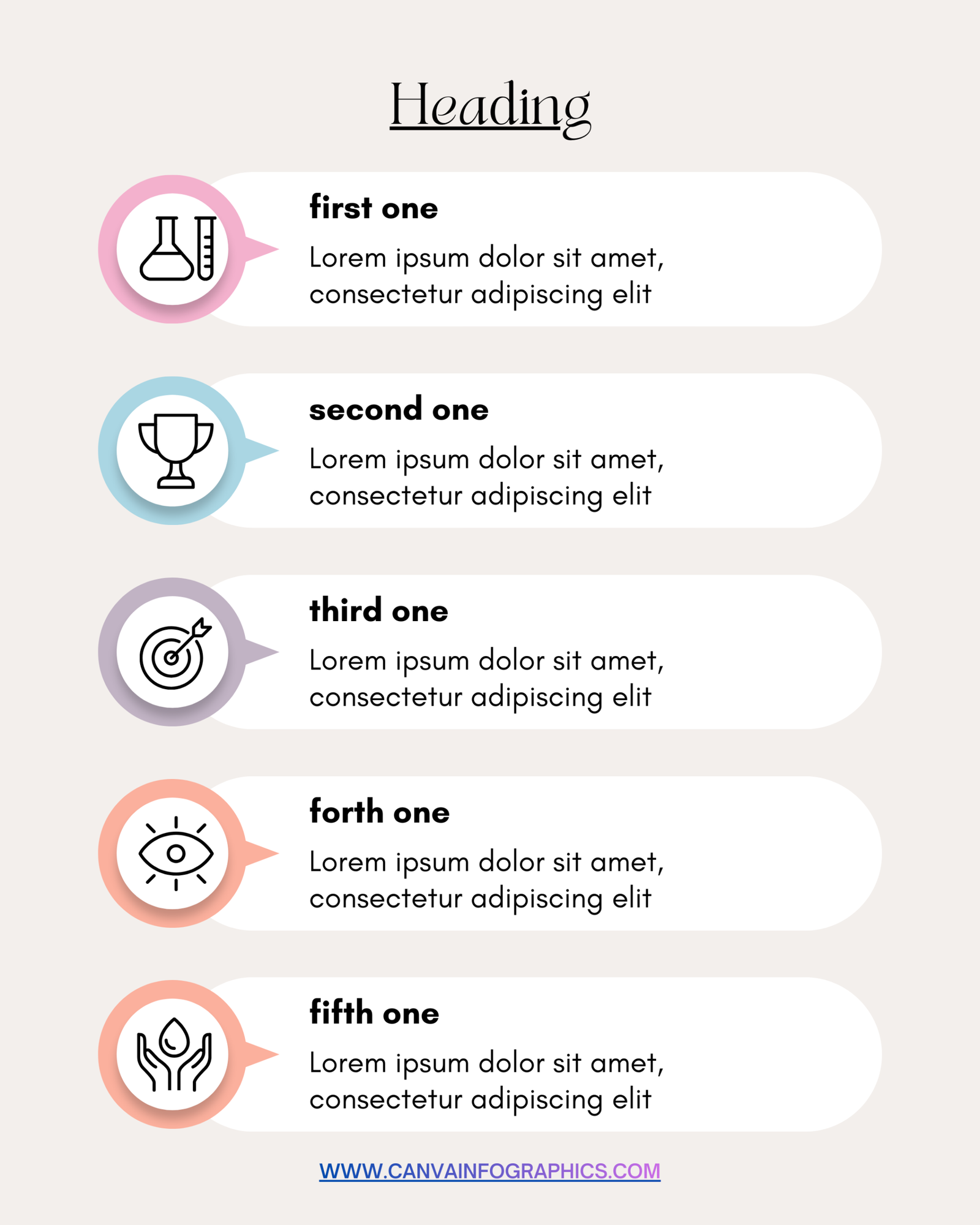 Heading

first one

Lorem ipsum dolor sit amet, consectetur adipiscing elit

second one

Lorem ipsum dolor sit amet, consectetur adipiscing elit

third one

Lorem ipsum dolor sit amet, consectetur adipiscing elit

forth one

Lorem ipsum dolor sit amet, consectetur adipiscing elit

fifth one

Lorem ipsum dolor sit amet, consectetur adipiscing elit

WWW.CANVAINFOGRAPHICS.COM