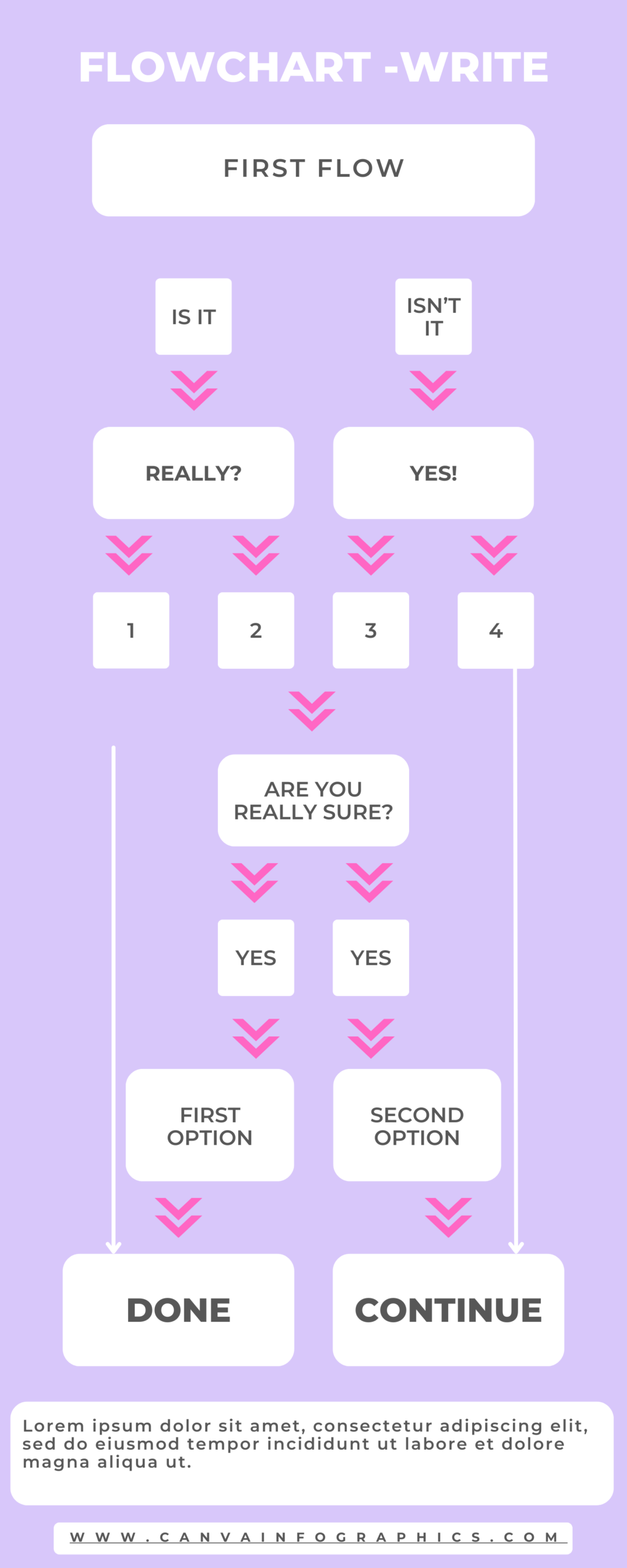 FLOWCHART -WRITE

FIRST FLOW

IS IT

ISN'T IT

REALLY?

YES!

1

2

3

4

ARE YOU REALLY SURE?

YES

YES

FIRST OPTION

SECOND OPTION

DONE

CONTINUE

Lorem ipsum dolor sit amet, consectetur adipiscing elit, sed do eiusmod tempor incididunt ut labore et dolore magna aliqua ut.

WWW.CANVAINFOGRAPHICS.COM