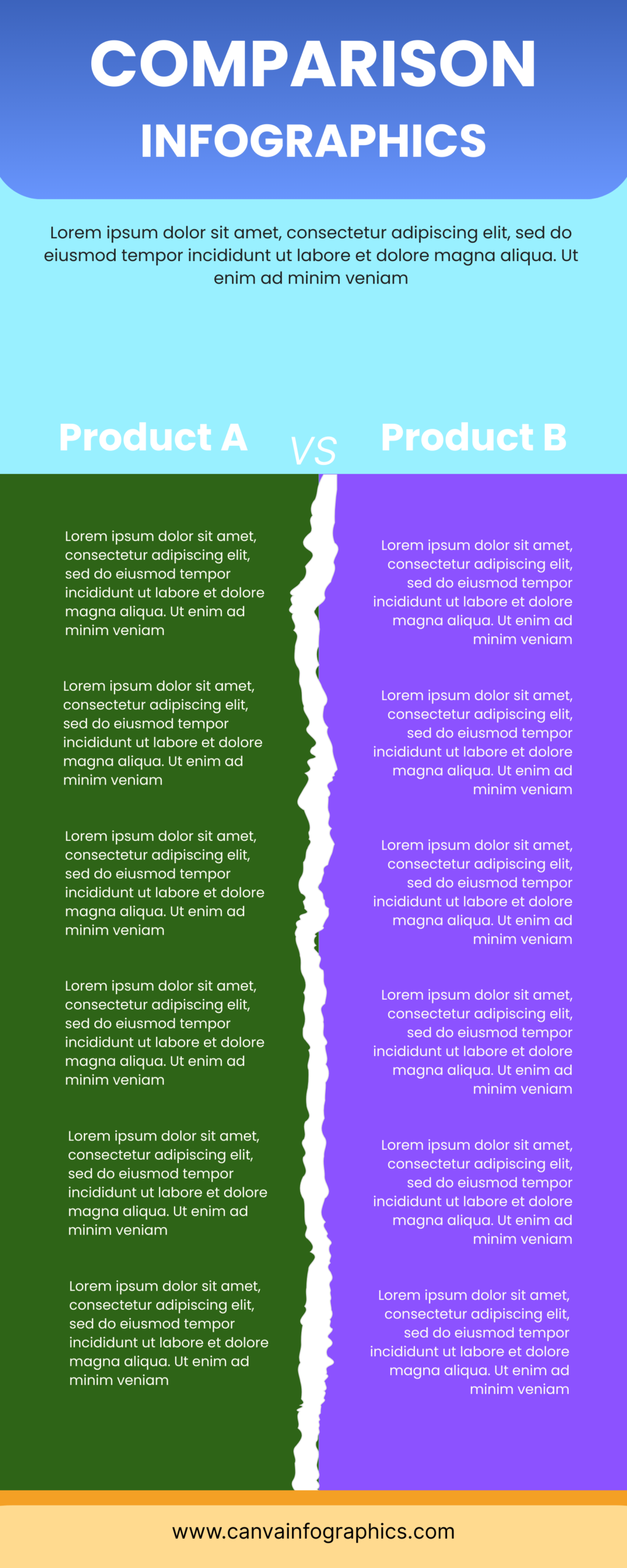 COMPARISON INFOGRAPHICS

Lorem ipsum dolor sit amet, consectetur adipiscing elit, sed do eiusmod tempor incididunt ut labore et dolore magna aliqua. Ut enim ad minim veniam

Product A

VS

Product B

Lorem ipsum dolor sit amet, consectetur adipiscing elit, sed do eiusmod tempor incididunt ut labore et dolore magna aliqua. Ut enim ad minim veniam

Lorem ipsum dolor sit amet, consectetur adipiscing elit, sed do eiusmod tempor incididunt ut labore et dolore magna aliqua. Ut enim ad minim veniam

Lorem ipsum dolor sit amet, consectetur adipiscing elit, sed do eiusmod tempor incididunt ut labore et dolore magna aliqua. Ut enim ad minim veniam

Lorem ipsum dolor sit amet, consectetur adipiscing elit, sed do eiusmod tempor incididunt ut labore et dolore magna aliqua. Ut enim ad minim veniam

Lorem ipsum dolor sit amet, consectetur adipiscing elit, sed do eiusmod tempor incididunt ut labore et dolore magna aliqua. Ut enim ad minim veniam

Lorem ipsum dolor sit amet, consectetur adipiscing elit, sed do eiusmod tempor incididunt ut labore et dolore magna aliqua. Ut enim ad minim veniam

Lorem ipsum dolor sit amet, consectetur adipiscing elit, sed do eiusmod tempor incididunt ut labore et dolore magna aliqua. Ut enim ad minim veniam

Lorem ipsum dolor sit amet, consectetur adipiscing elit, sed do eiusmod tempor incididunt ut labore et dolore magna aliqua. Ut enim ad minim veniam

Lorem ipsum dolor sit amet, consectetur adipiscing elit, sed do eiusmod tempor incididunt ut labore et dolore magna aliqua. Ut enim ad minim veniam

Lorem ipsum dolor sit amet, consectetur adipiscing elit, sed do eiusmod tempor incididunt ut labore et dolore magna aliqua. Ut enim ad minim veniam

Lorem ipsum dolor sit amet, consectetur adipiscing elit, sed do eiusmod tempor incididunt ut labore et dolore magna aliqua. Ut enim ad minim veniam

Lorem ipsum dolor sit amet, consectetur adipiscing elit, sed do eiusmod tempor incididunt ut labore et dolore magna aliqua. Ut enim ad minim veniam

www.canvainfographics.com