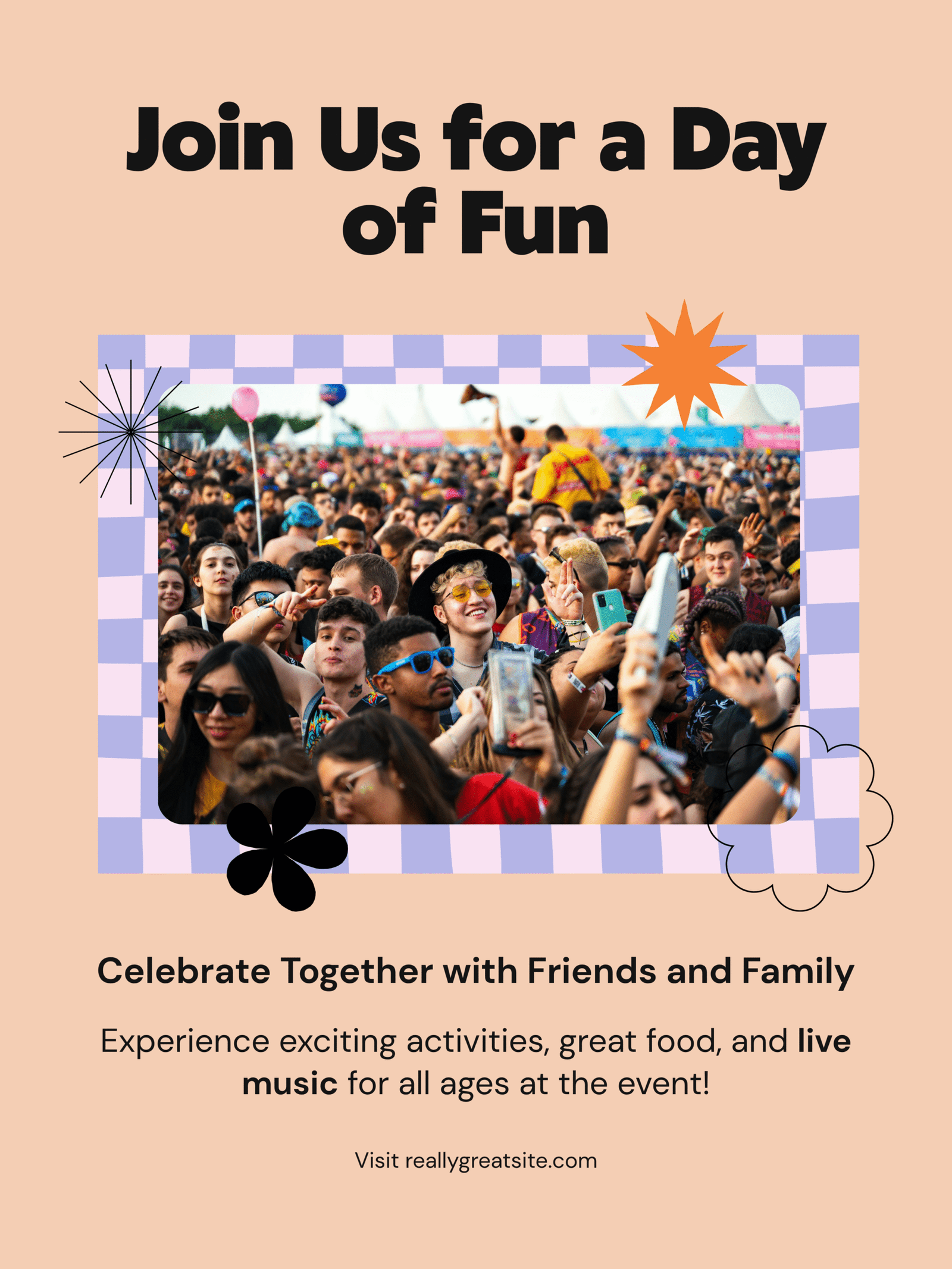 Join Us for a Day of Fun

Celebrate Together with Friends and Family

Experience exciting activities, great food, and live music for all ages at the event!

Visit reallygreatsite.com