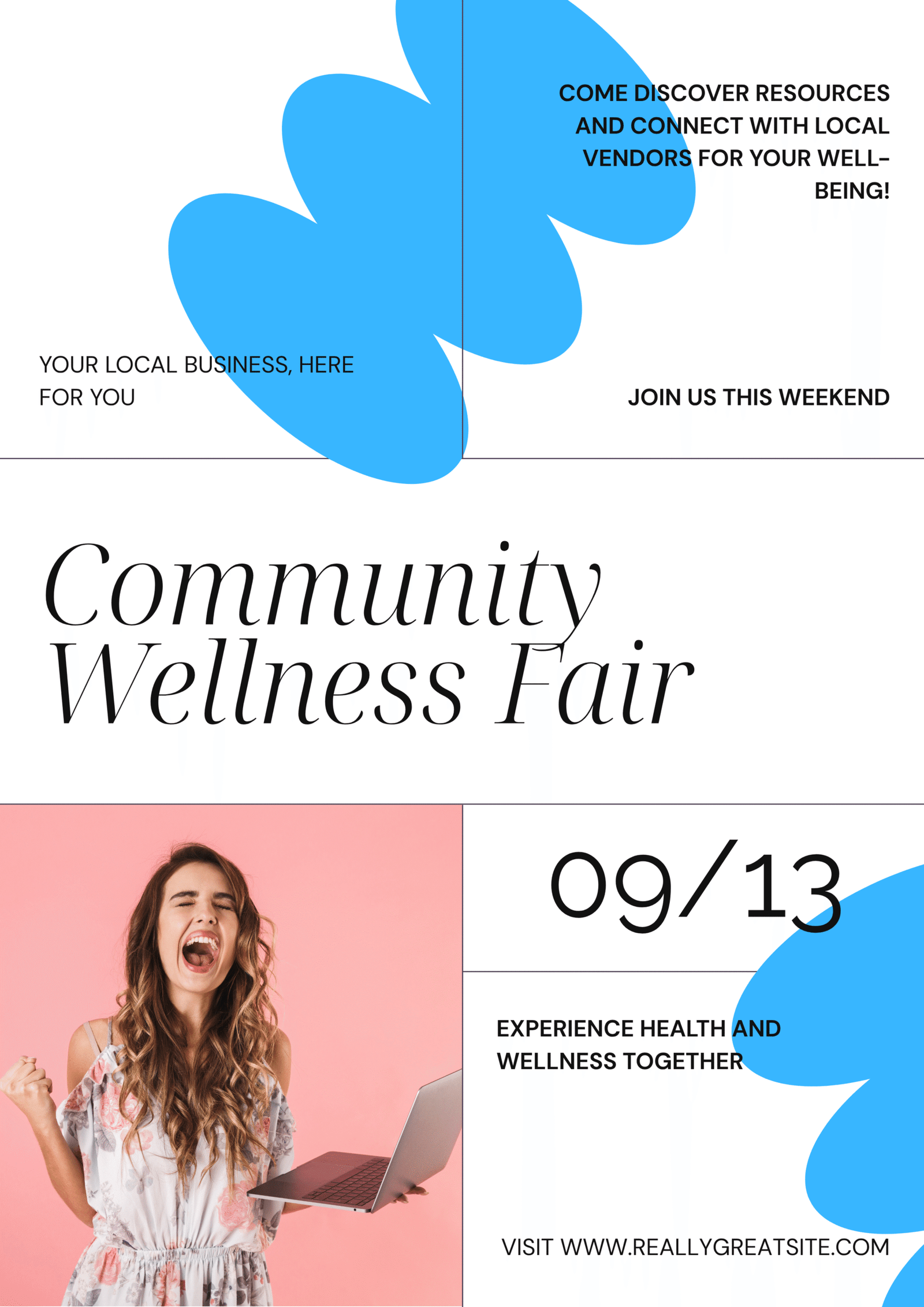 COME DISCOVER RESOURCES AND CONNECT WITH LOCAL VENDORS FOR YOUR WELL-BEING!

YOUR LOCAL BUSINESS, HERE FOR YOU

JOIN US THIS WEEKEND

Community Wellness Fair

09/13

EXPERIENCE HEALTH AND WELLNESS TOGETHER

VISIT WWW.REALLYGREATSITE.COM