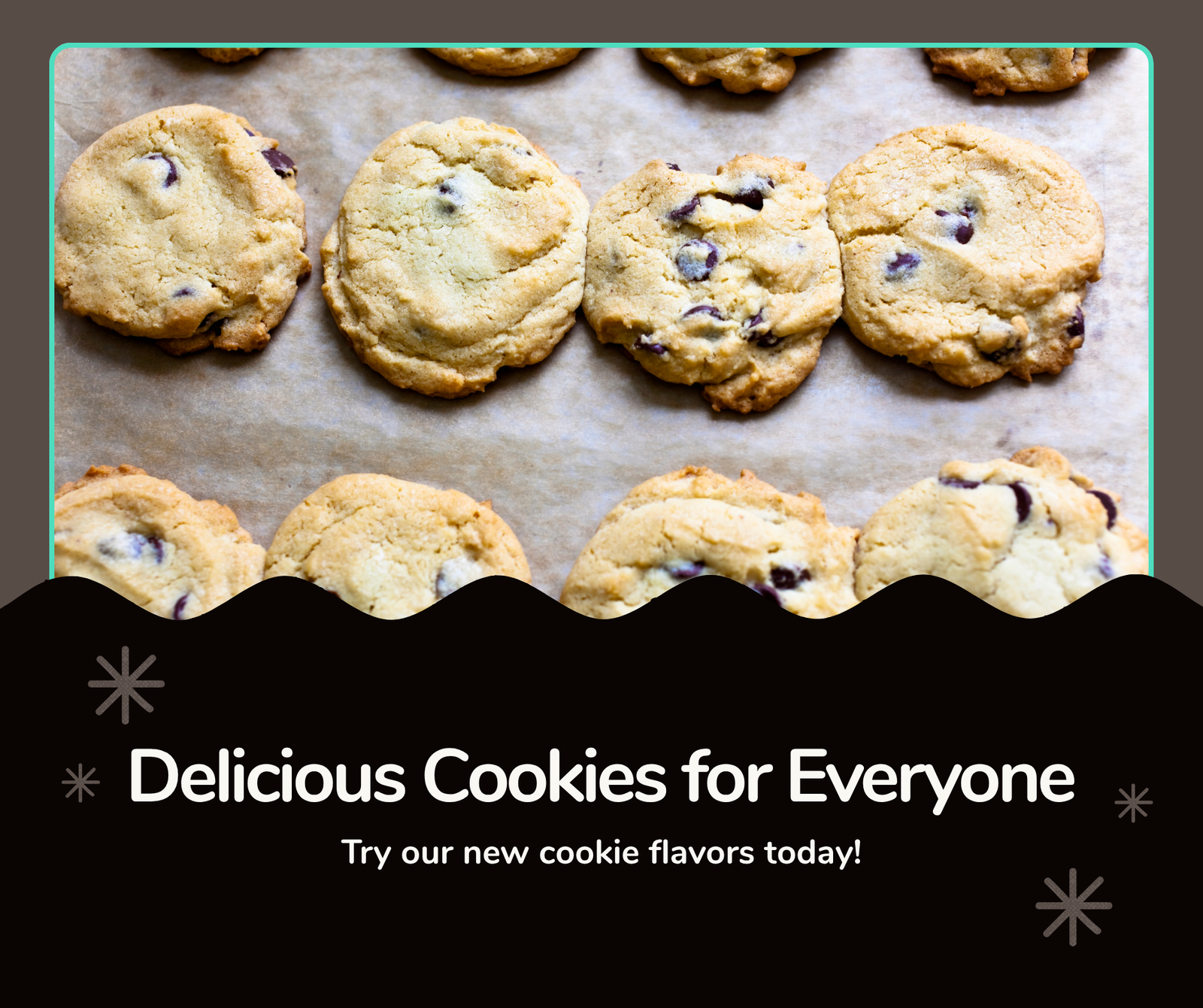 Delicious Cookies for Everyone

Try our new cookie flavors today!