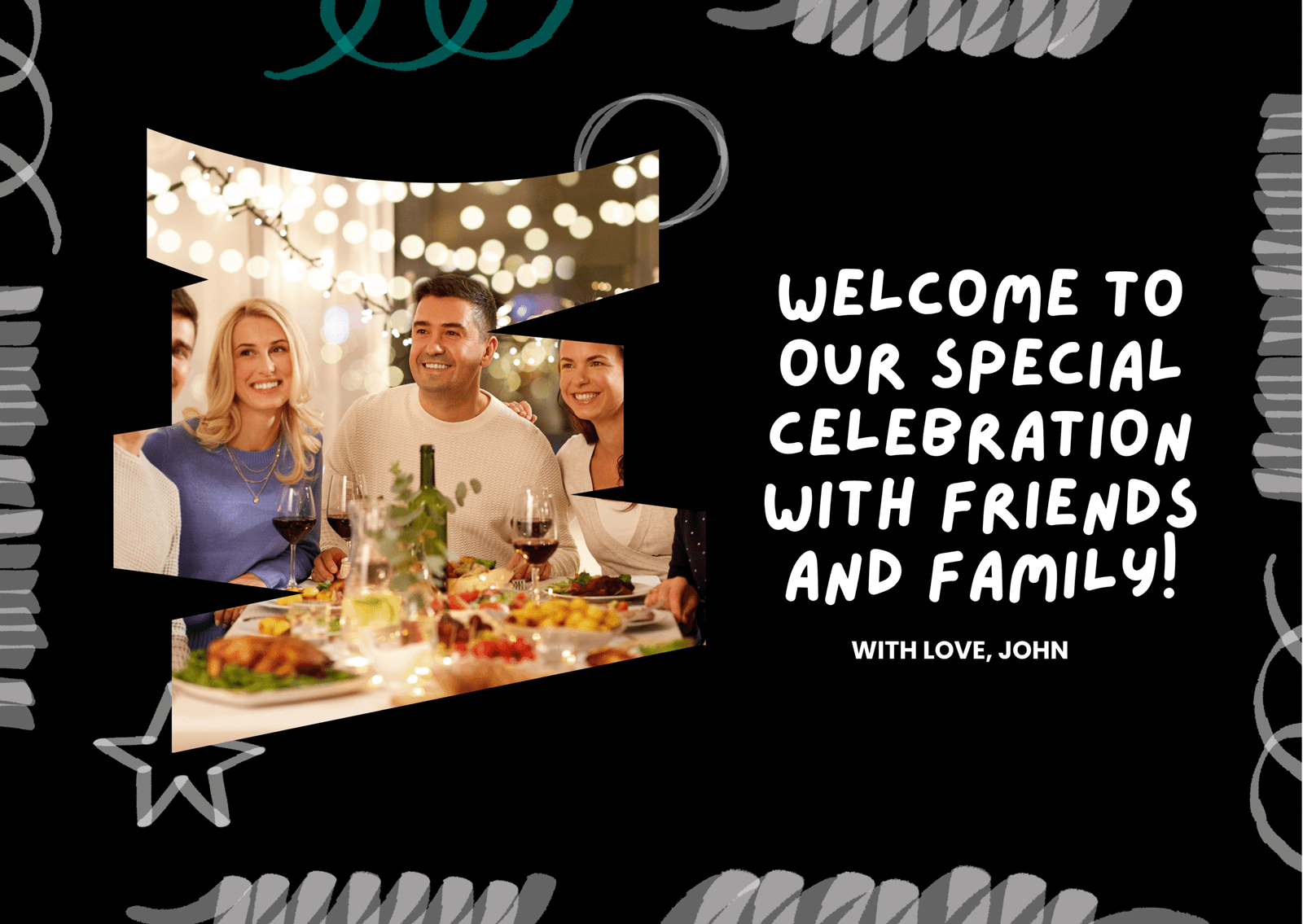 WELCOME TO OUR SPECIAL CELEBRATION WITH FRIENDS AND FAMILY!

WITH LOVE, JOHN