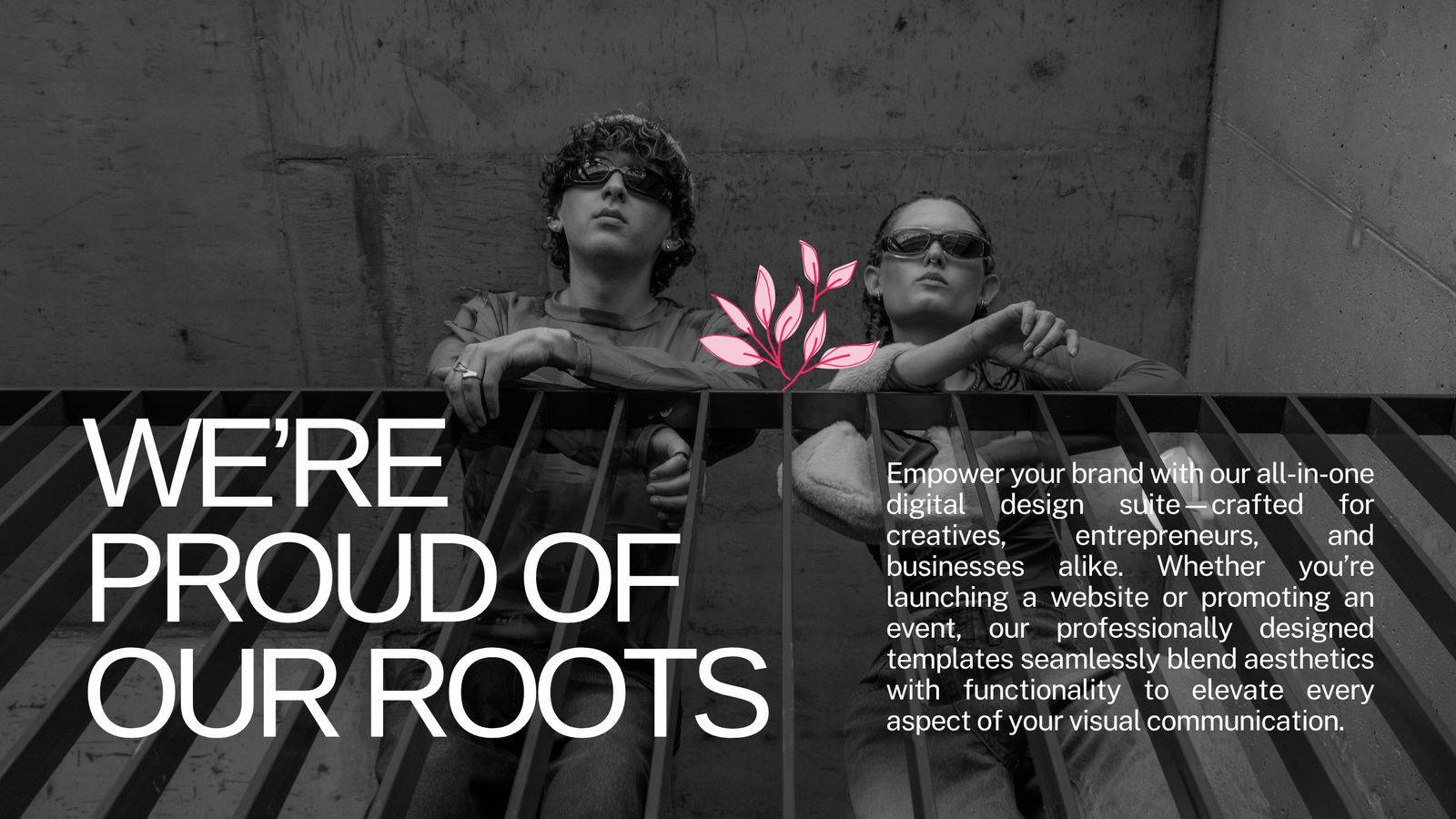 WE’RE PROUD OF OUR ROOTS

Empower your brand with our all-in-one digital design suite—crafted for creatives, entrepreneurs, and businesses alike. Whether you’re launching a website or promoting an event, our professionally designed templates seamlessly blend aesthetics with functionality to elevate every aspect of your visual communication.